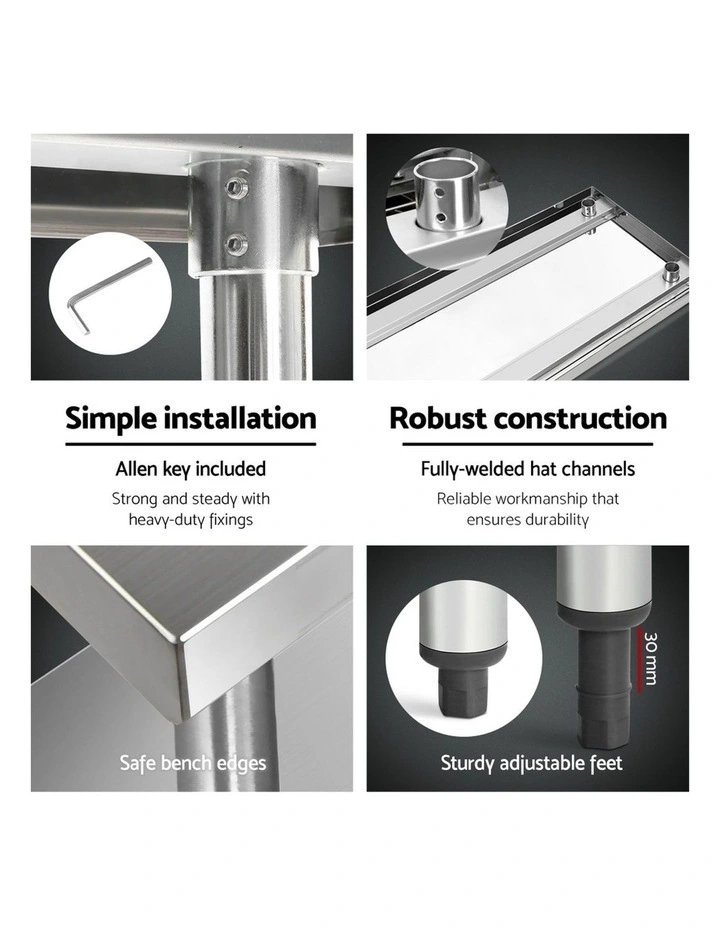 Simple installation

Allen key included

Strong and steady with heavy-duty fixings

Robust construction

Fully-welded hat channels

Reliable workmanship that ensures durability

Safe bench edges

30 mm

Sturdy adjustable feet